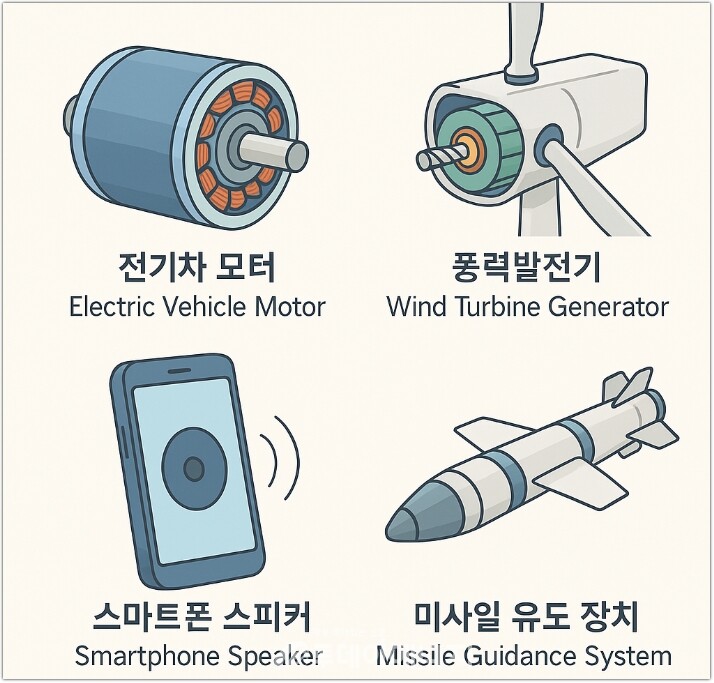 전기차 모터
Electric Vehicle Motor

풍력발전기
Wind Turbine Generator

스마트폰 스피커
Smartphone Speaker

미사일 유도 장치
Missile Guidance System